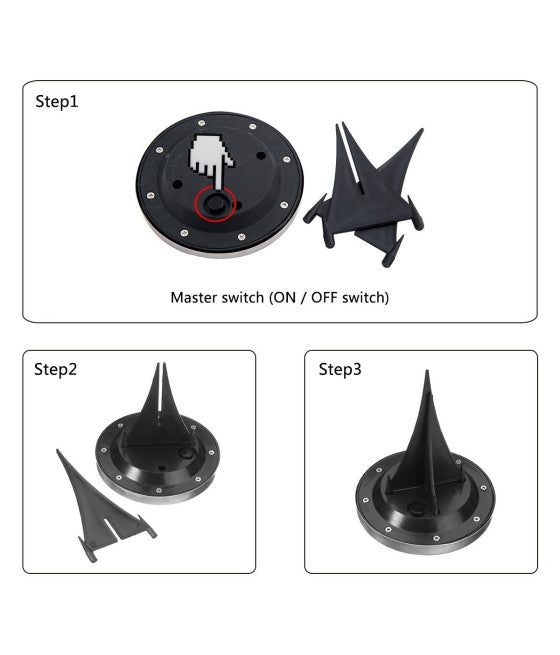 Step1

Master switch (ON / OFF switch)

Step2

Step3